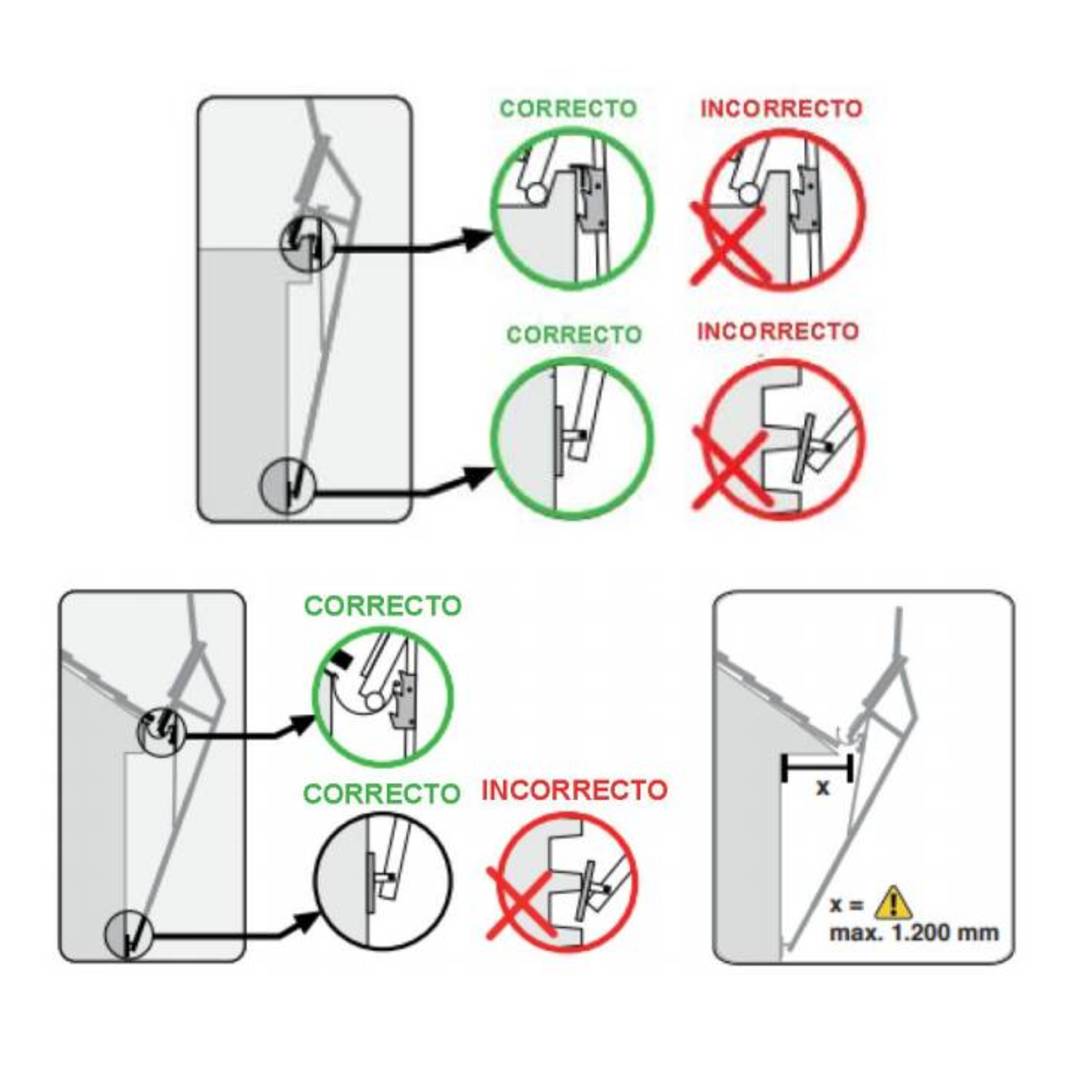 CORRECTO

INCORRECTO

CORRECTO

INCORRECTO

CORRECTO

CORRECTO

INCORRECTO

x

x = 
max. 1.200 mm